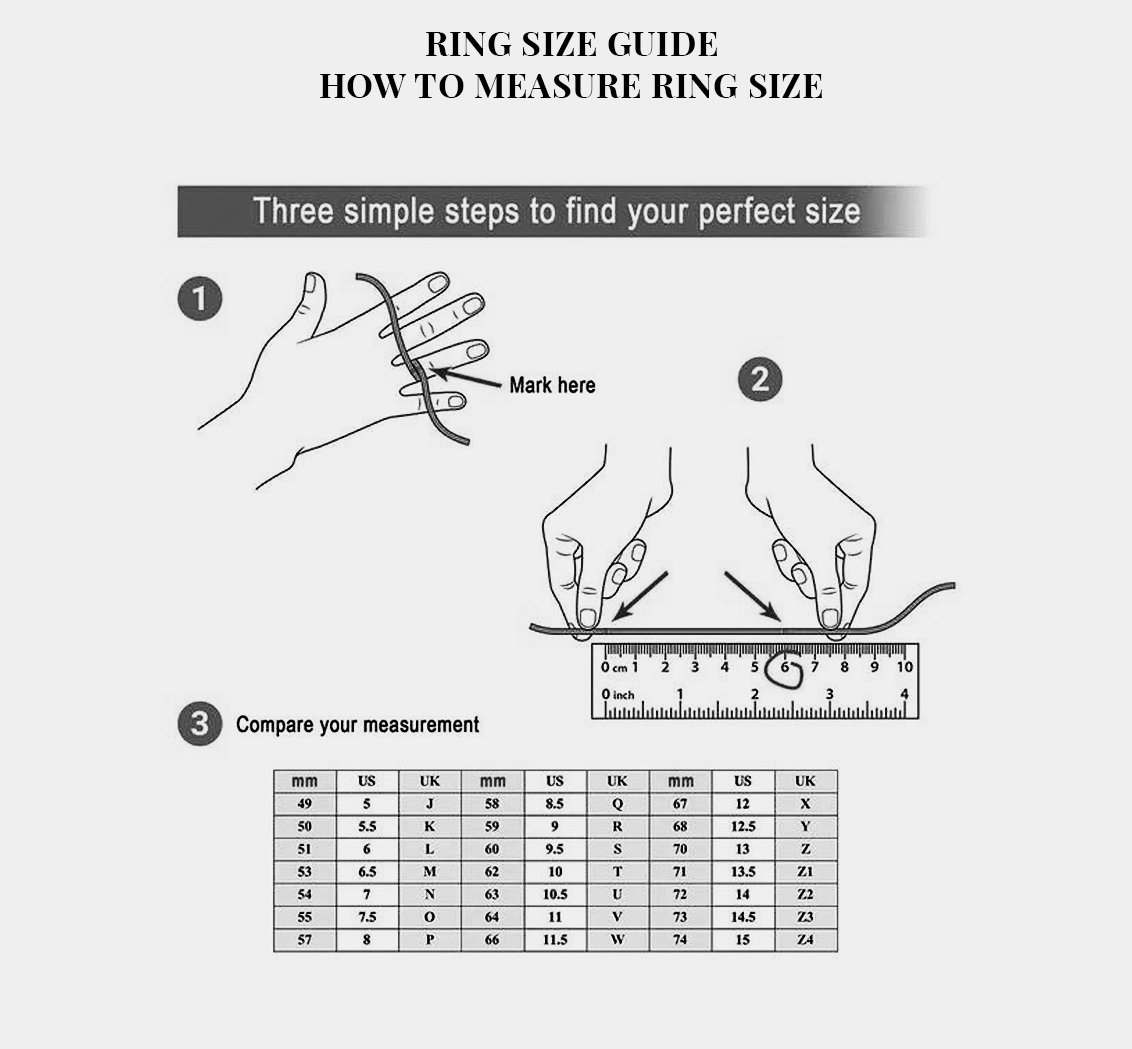 RING SIZE GUIDE
HOW TO MEASURE RING SIZE

Three simple steps to find your perfect size

1

Mark here

2

0 cm 1 2 3 4 5 6 7 8 9 10
0 inch 1 2 3 4

3 Compare your measurement

| mm | US | UK | mm | US | UK | mm | US | UK |
|---|---|---|---|---|---|---|---|---|
| 49 | 5 | J | 58 | 8.5 | Q | 67 | 12 | X |
| 50 | 5.5 | K | 59 | 9 | R | 68 | 12.5 | Y |
| 51 | 6 | L | 60 | 9.5 | S | 70 | 13 | Z |
| 53 | 6.5 | M | 62 | 10 | T | 71 | 13.5 | Z1 |
| 54 | 7 | N | 63 | 10.5 | U | 72 | 14 | Z2 |
| 55 | 7.5 | O | 64 | 11 | V | 73 | 14.5 | Z3 |
| 57 | 8 | P | 66 | 11.5 | W | 74 | 15 | Z4 |